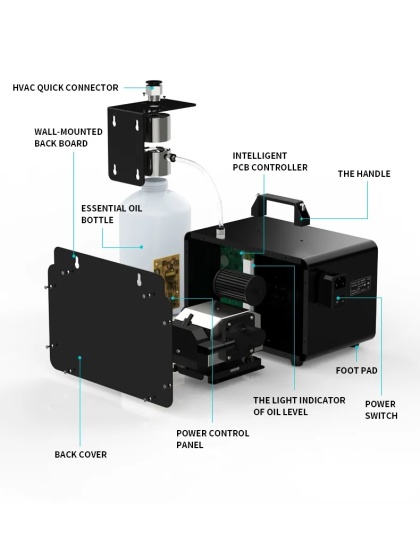 HVAC QUICK CONNECTOR

WALL-MOUNTED BACK BOARD

INTELLIGENT PCB CONTROLLER

THE HANDLE

ESSENTIAL OIL BOTTLE

FOOT PAD

THE LIGHT INDICATOR OF OIL LEVEL

POWER SWITCH

POWER CONTROL PANEL

BACK COVER