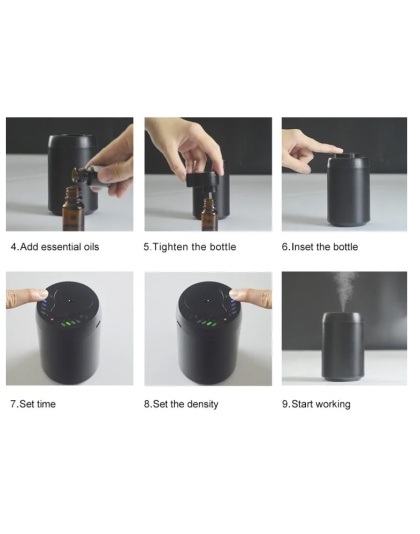 4.Add essential oils

5.Tighten the bottle

6.Inset the bottle

7.Set time

8.Set the density

9.Start working