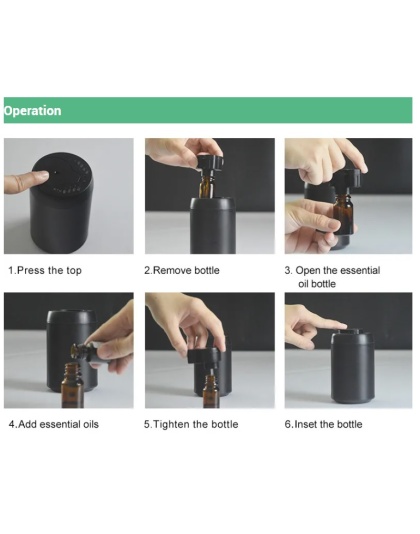 Operation

1.Press the top

2.Remove bottle

3. Open the essential oil bottle

4.Add essential oils

5.Tighten the bottle

6.Inset the bottle